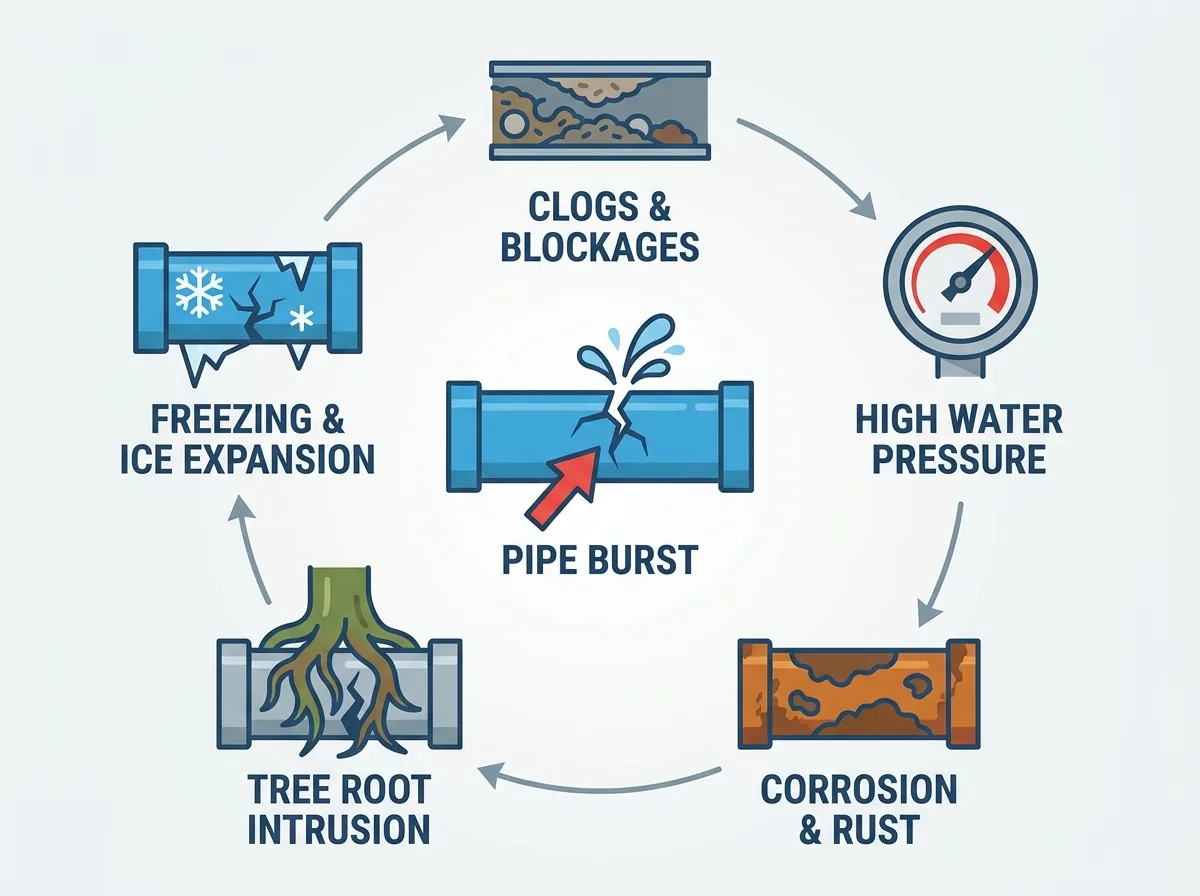 CLOGS & BLOCKAGES

HIGH WATER PRESSURE

CORROSION & RUST

TREE ROOT INTRUSION

FREEZING & ICE EXPANSION

PIPE BURST